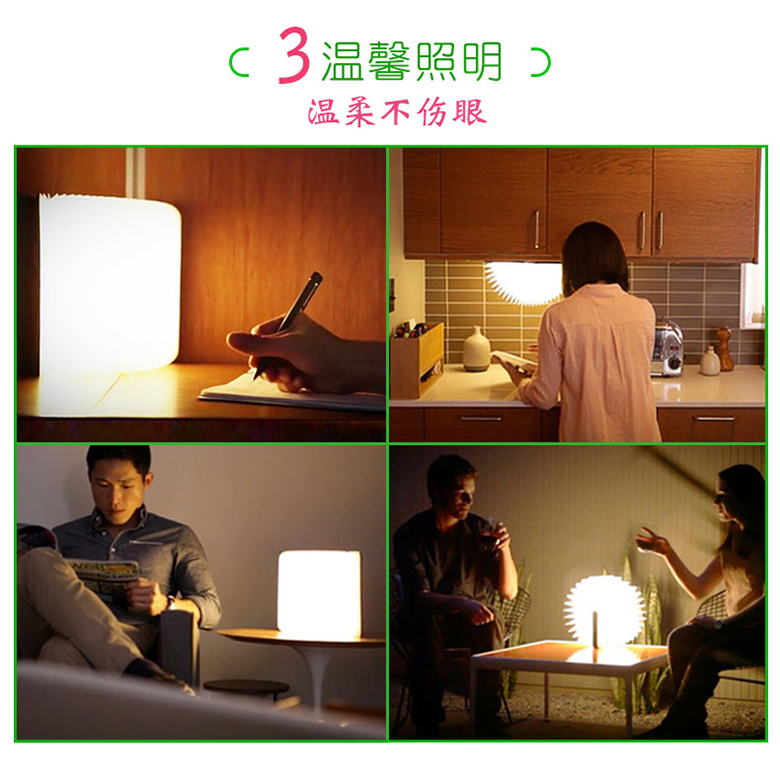 3 温馨照明

温柔不伤眼