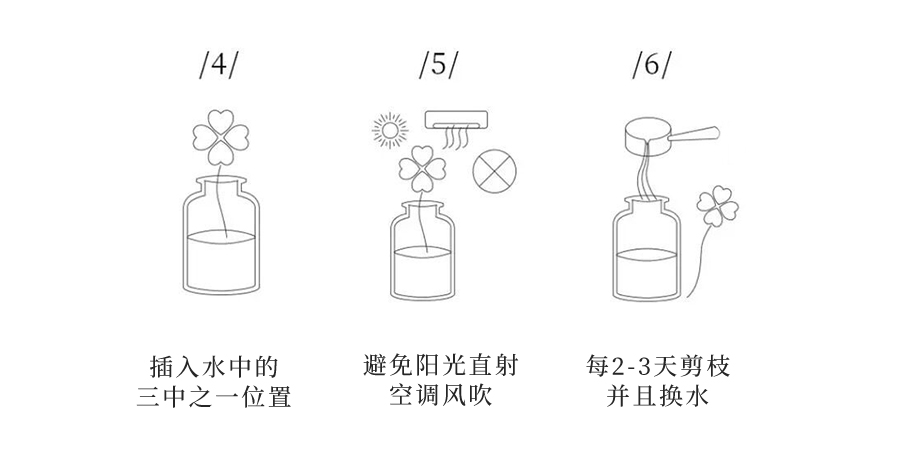 /4/

插入水中的
三中之一位置

/5/

避免阳光直射
空调风吹

/6/

每2-3天剪枝
并且换水